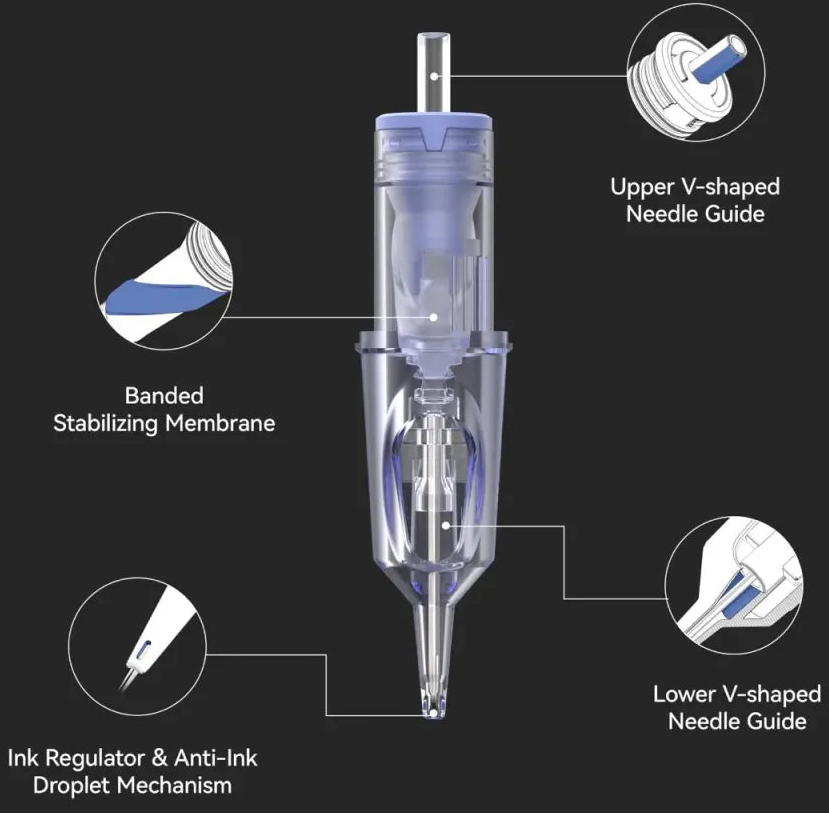 Upper V-shaped Needle Guide

Banded Stabilizing Membrane

Lower V-shaped Needle Guide

Ink Regulator & Anti-Ink Droplet Mechanism